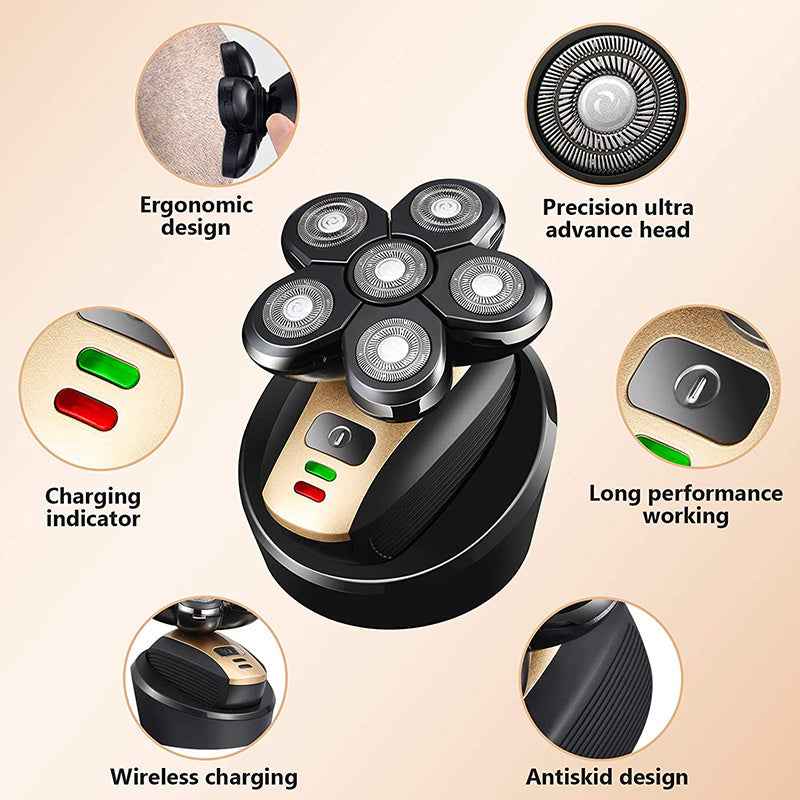 Ergonomic design

Precision ultra advance head

Charging indicator

Long performance working

Wireless charging

Antiskid design