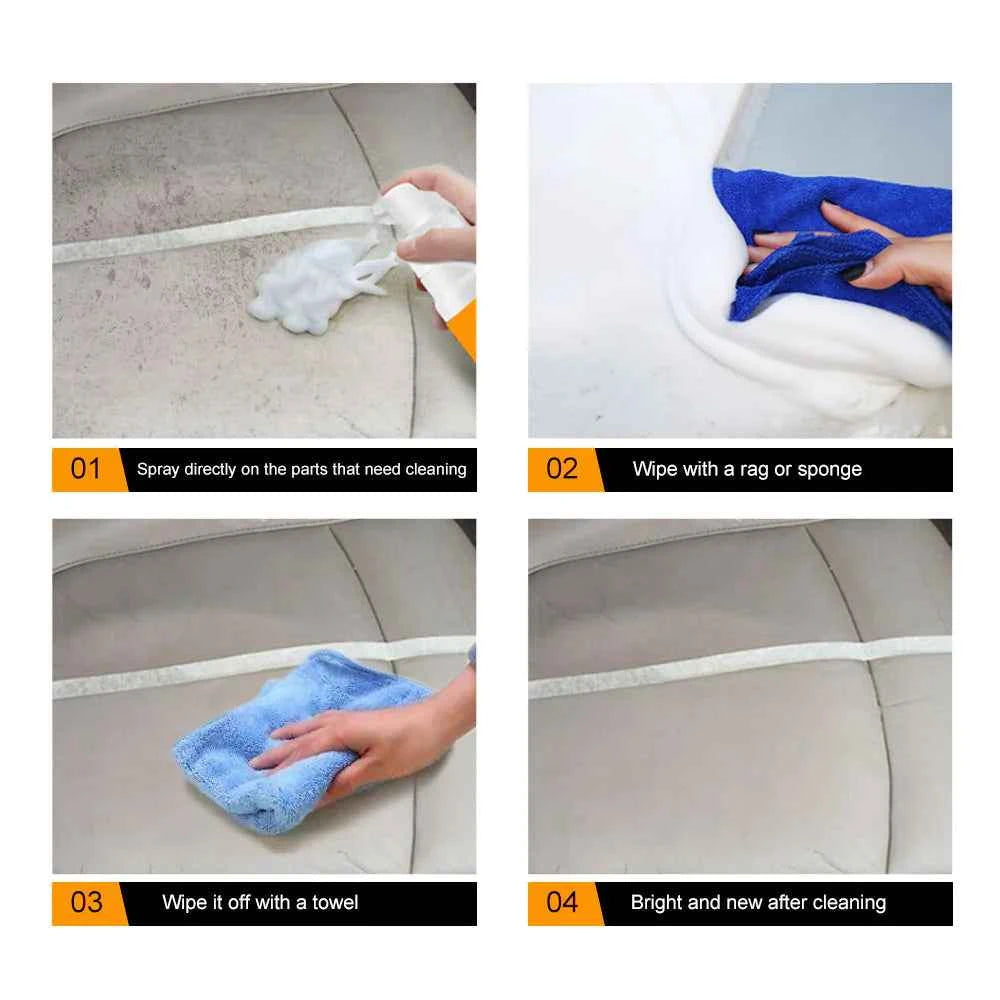 01 Spray directly on the parts that need cleaning

02 Wipe with a rag or sponge

03 Wipe it off with a towel

04 Bright and new after cleaning